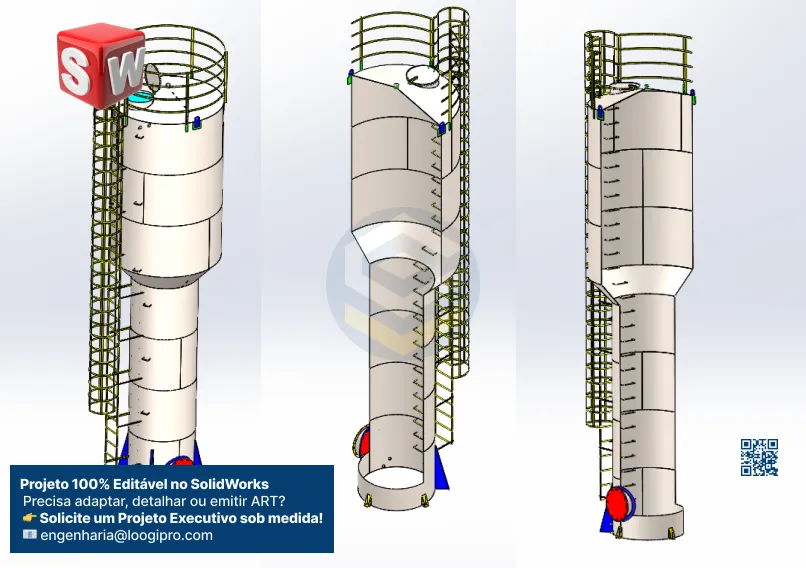 SW

Projeto 100% Editável no SolidWorks
Precisa adaptar, detalhar ou emitir ART?
👉 Solicite um Projeto Executivo sob medida!
📧 engenharia@loogipro.com